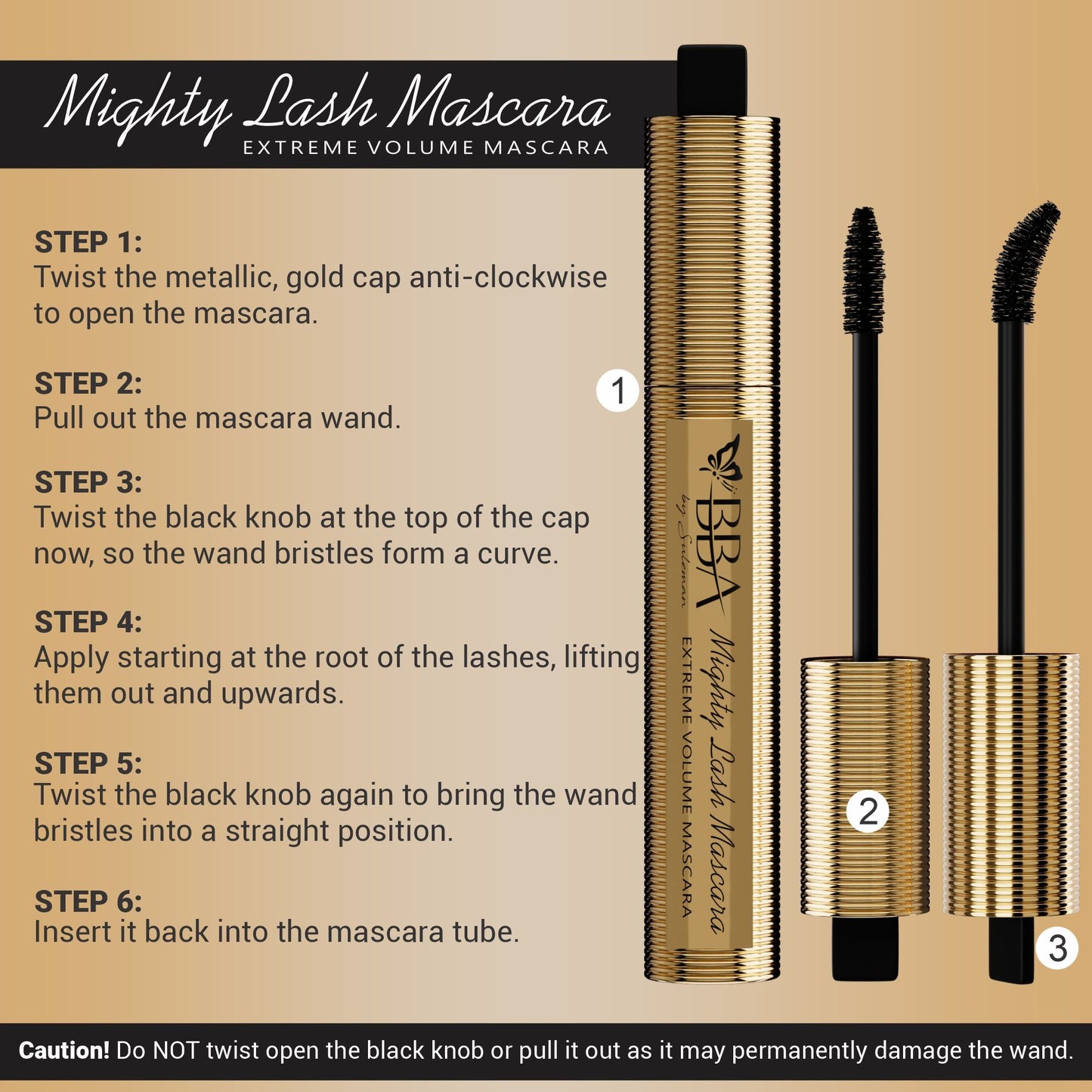 Mighty Lash Mascara
EXTREME VOLUME MASCARA

STEP 1:
Twist the metallic, gold cap anti-clockwise to open the mascara.

STEP 2:
Pull out the mascara wand.

STEP 3:
Twist the black knob at the top of the cap now, so the wand bristles form a curve.

STEP 4:
Apply starting at the root of the lashes, lifting them out and upwards.

STEP 5:
Twist the black knob again to bring the wand bristles into a straight position.

STEP 6:
Insert it back into the mascara tube.

1

BBA
by Suleman
Mighty Lash Mascara
EXTREME VOLUME MASCARA

2

3

Caution! Do NOT twist open the black knob or pull it out as it may permanently damage the wand.