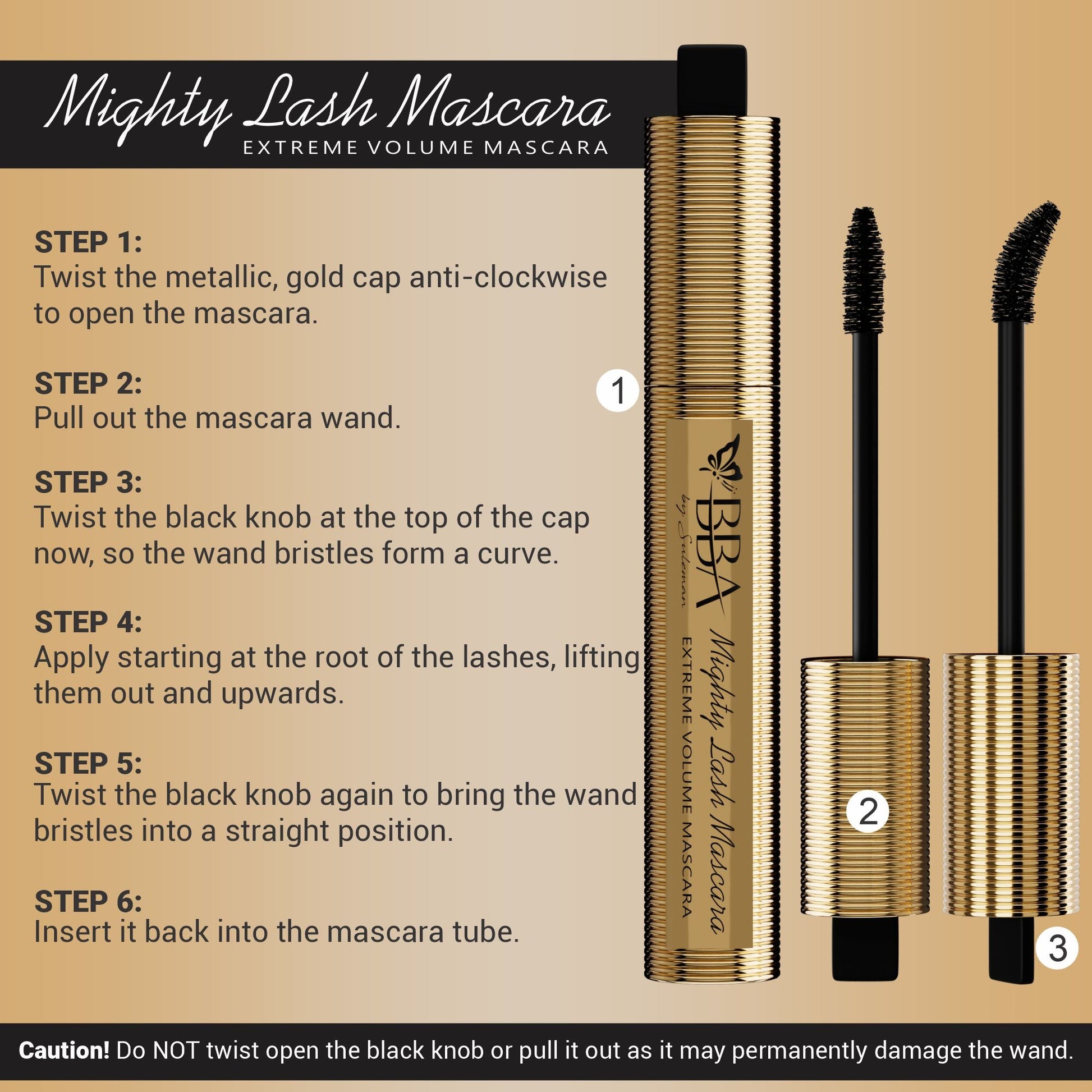 Mighty Lash Mascara
EXTREME VOLUME MASCARA

STEP 1:
Twist the metallic, gold cap anti-clockwise to open the mascara.

STEP 2:
Pull out the mascara wand.

STEP 3:
Twist the black knob at the top of the cap now, so the wand bristles form a curve.

STEP 4:
Apply starting at the root of the lashes, lifting them out and upwards.

STEP 5:
Twist the black knob again to bring the wand bristles into a straight position.

STEP 6:
Insert it back into the mascara tube.

1

BBA
by Suleman
Mighty Lash Mascara
EXTREME VOLUME MASCARA

2

3

Caution! Do NOT twist open the black knob or pull it out as it may permanently damage the wand.